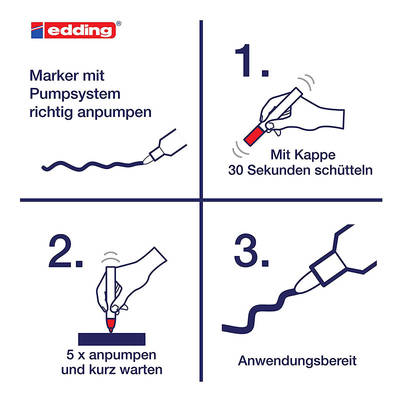 edding®

Marker mit Pumpsystem richtig anpumpen

1.

Mit Kappe
30 Sekunden schütteln

2.

5 x anpumpen
und kurz warten

3.

Anwendungsbereit