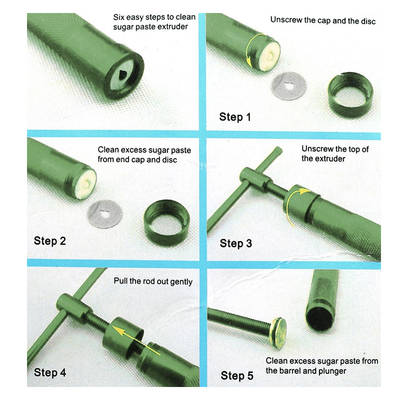 Six easy steps to clean sugar paste extruder

Unscrew the cap and the disc

Step 1

Clean excess sugar paste from end cap and disc

Step 2

Unscrew the top of the extruder

Step 3

Pull the rod out gently

Step 4

Clean excess sugar paste from the barrel and plunger

Step 5